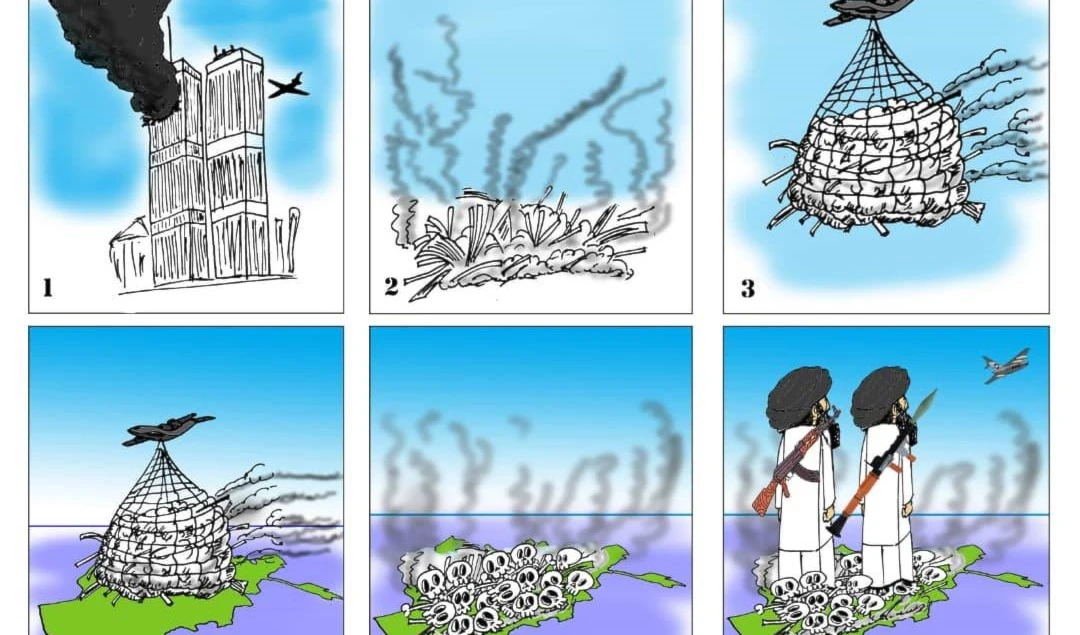 1

2

3